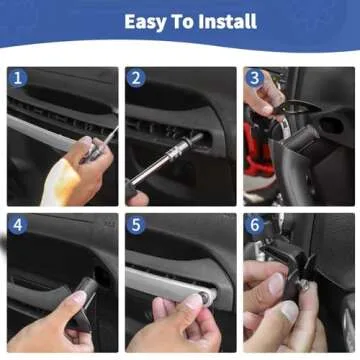 Easy To Install

1

2

3

4

5

6