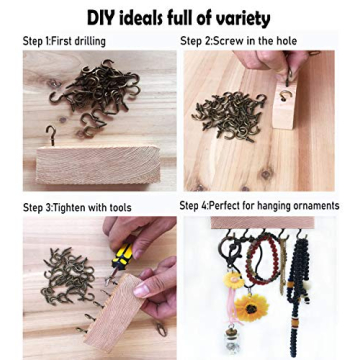 DIY ideals full of variety

Step 1:First drilling

Step 2:Screw in the hole

Step 3:Tighten with tools

Step 4:Perfect for hanging ornaments