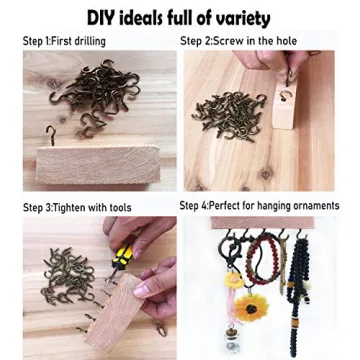 DIY ideals full of variety

Step 1:First drilling

Step 2:Screw in the hole

Step 3:Tighten with tools

Step 4:Perfect for hanging ornaments