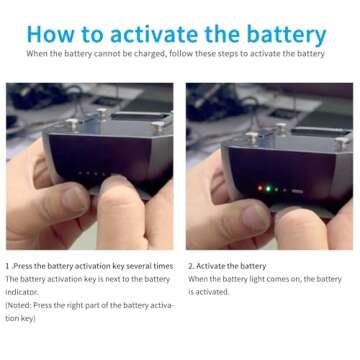 How to activate the battery
When the battery cannot be charged, follow these steps to activate the battery

1 .Press the battery activation key several times
The battery activation key is next to the battery indicator.
(Noted: Press the right part of the battery activation key)

2. Activate the battery
When the battery light comes on, the battery is activated.