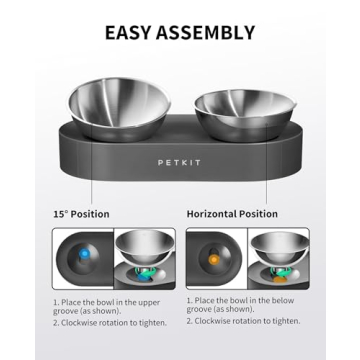 EASY ASSEMBLY

PETKIT

15° Position

1. Place the bowl in the upper groove (as shown).

2. Clockwise rotation to tighten.

Horizontal Position

1. Place the bowl in the below groove (as shown).

2. Clockwise rotation to tighten.