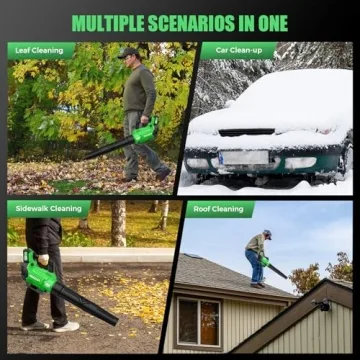 MULTIPLE SCENARIOS IN ONE

Leaf Cleaning

Car Clean-up

Sidewalk Cleaning

Roof Cleaning