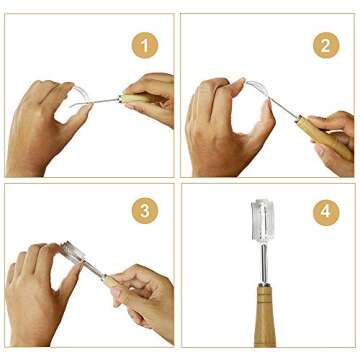 1

2

3

4