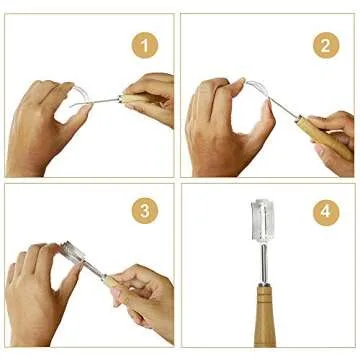 1

2

3

4