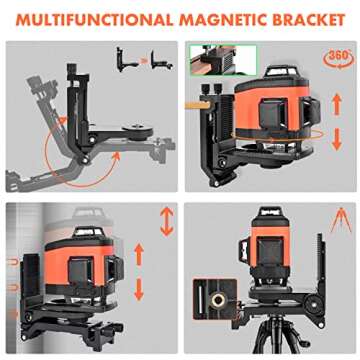 MULTIFUNCTIONAL MAGNETIC BRACKET

360°