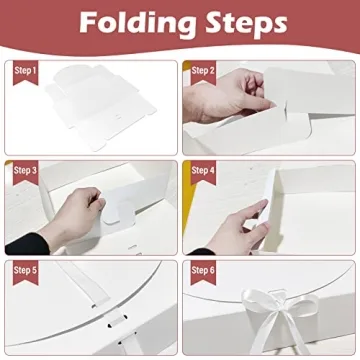 Folding Steps

Step 1

Step 2

Step 3

Step 4

Step 5

Step 6