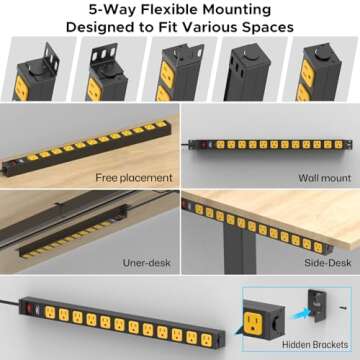 5-Way Flexible Mounting
Designed to Fit Various Spaces

Free placement

Wall mount

Uner-desk

Side-Desk

Hidden Brackets