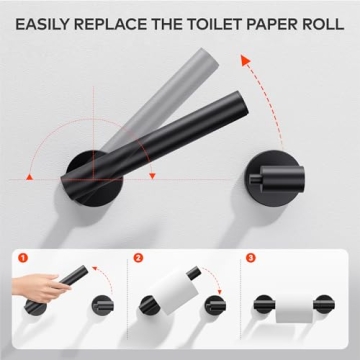 EASILY REPLACE THE TOILET PAPER ROLL

1

2

3