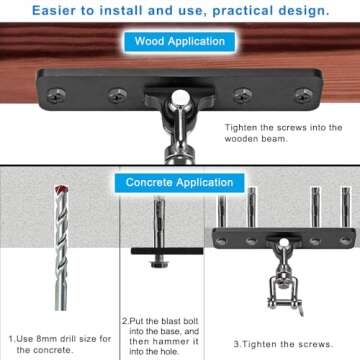 Easier to install and use, practical design.

Wood Application

Tighten the screws into the wooden beam.

Concrete Application

1.Use 8mm drill size for the concrete.

2.Put the blast bolt into the base, and then hammer it into the hole.

3.Tighten the screws.