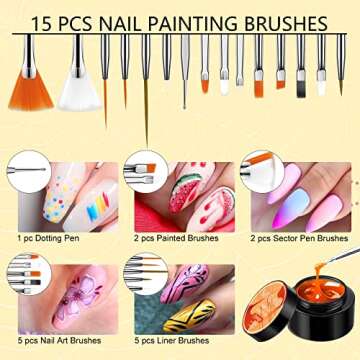 15 PCS NAIL PAINTING BRUSHES

1 pc Dotting Pen

2 pcs Painted Brushes

2 pcs Sector Pen Brushes

5 pcs Nail Art Brushes

5 pcs Liner Brushes