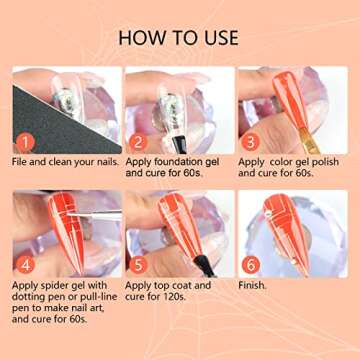 HOW TO USE

1
File and clean your nails.

2
Apply foundation gel and cure for 60s.

3
Apply color gel polish and cure for 60s.

4
Apply spider gel with dotting pen or pull-line pen to make nail art, and cure for 60s.

5
Apply top coat and cure for 120s.

6
Finish.