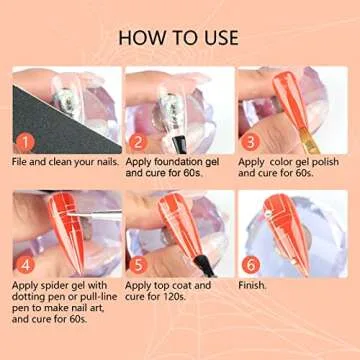 HOW TO USE

1
File and clean your nails.

2
Apply foundation gel and cure for 60s.

3
Apply  color gel polish and cure for 60s.

4
Apply spider gel with dotting pen or pull-line pen to make nail art, and cure for 60s.

5
Apply top coat and cure for 120s.

6
Finish.