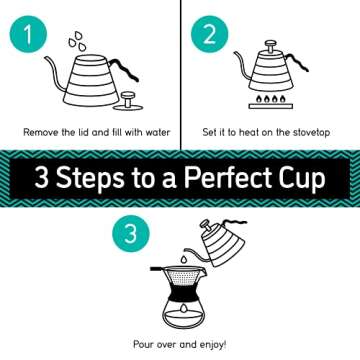 1

Remove the lid and fill with water

2

Set it to heat on the stovetop

3 Steps to a Perfect Cup

3

Pour over and enjoy!