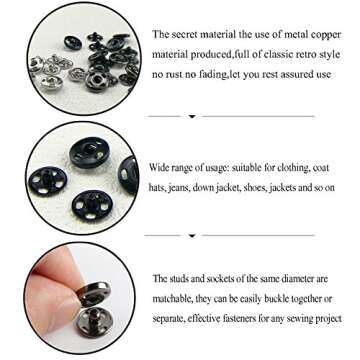 The secret material the use of metal copper material produced,full of classic retro style no rust no fading,let you rest assured use

Wide range of usage: suitable for clothing, coat hats, jeans, down jacket, shoes, jackets and so on

The studs and sockets of the same diameter are matchable, they can be easily buckle together or separate, effective fasteners for any sewing project