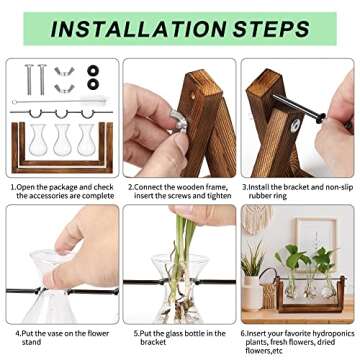 INSTALLATION STEPS

1.Open the package and check the accessories are complete

2.Connect the wooden frame, insert the screws and tighten

3.Install the bracket and non-slip rubber ring

4.Put the vase on the flower stand

5.Put the glass bottle in the bracket

6.Insert your favorite hydroponics plants, fresh flowers, dried flowers,etc