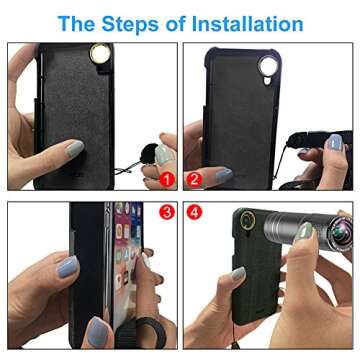 The Steps of Installation

1

2

3

4