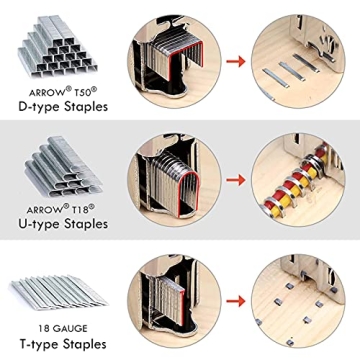 ARROW® T50®
D-type Staples

ARROW® T18®
U-type Staples

18 GAUGE
T-type Staples