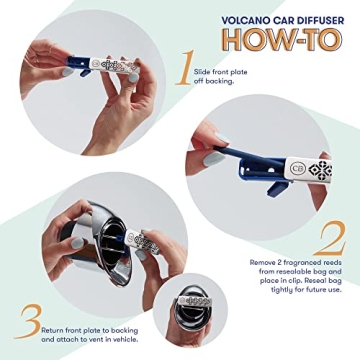 VOLCANO CAR DIFFUSER
HOW-TO

1 Slide front plate off backing.

CB

2 Remove 2 fragranced reeds from resealable bag and place in clip. Reseal bag tightly for future use.

3 Return front plate to backing and attach to vent in vehicle.