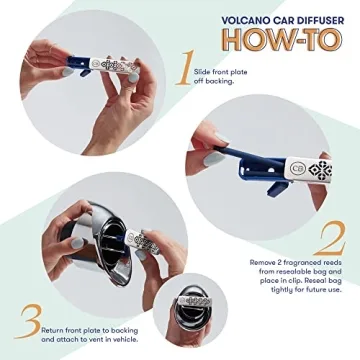 VOLCANO CAR DIFFUSER
HOW-TO

1 Slide front plate off backing.

CB

2 Remove 2 fragranced reeds from resealable bag and place in clip. Reseal bag tightly for future use.

3 Return front plate to backing and attach to vent in vehicle.