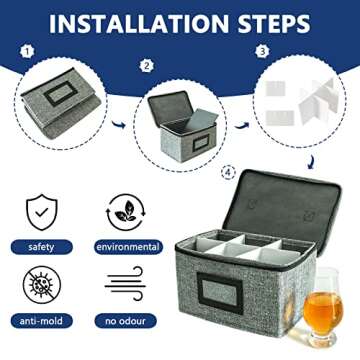 INSTALLATION STEPS

1

2

3

4

safety

environmental

anti-mold

no odour