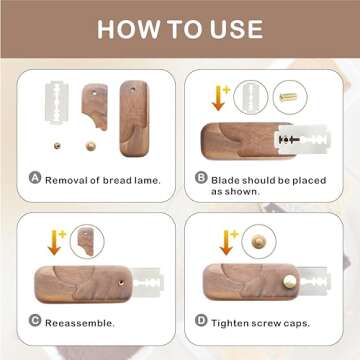 HOW TO USE

A Removal of bread lame.

B Blade should be placed as shown.

C Reeassemble.

D Tighten screw caps.