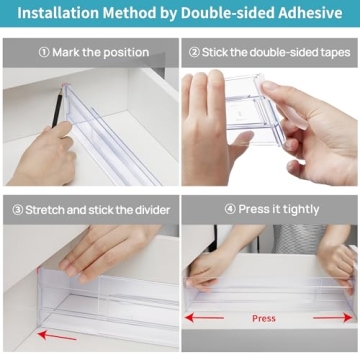 Installation Method by Double-sided Adhesive

① Mark the position

② Stick the double-sided tapes

③ Stretch and stick the divider

④ Press it tightly

Press