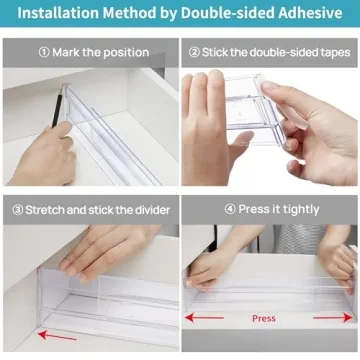 Installation Method by Double-sided Adhesive

① Mark the position

② Stick the double-sided tapes

③ Stretch and stick the divider

④ Press it tightly

Press