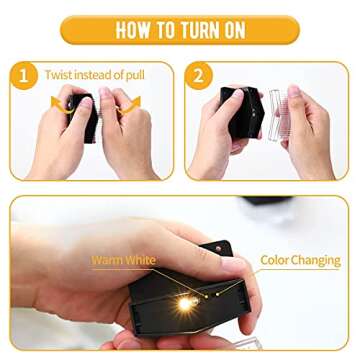 HOW TO TURN ON

1 Twist instead of pull

2

Warm White

Color Changing