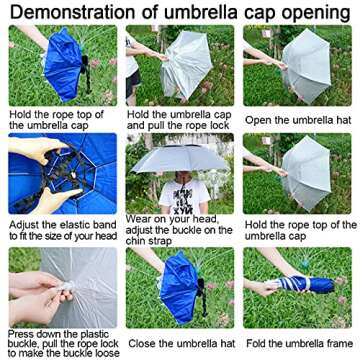 Demonstration of umbrella cap opening

Hold the rope top of the umbrella cap

Hold the umbrella cap and pull the rope lock

Open the umbrella hat

Adjust the elastic band to fit the size of your head

Wear on your head, adjust the buckle on the chin strap

Hold the rope top of the umbrella cap

Press down the plastic buckle, pull the rope lock to make the buckle loose

Close the umbrella hat

Fold the umbrella frame