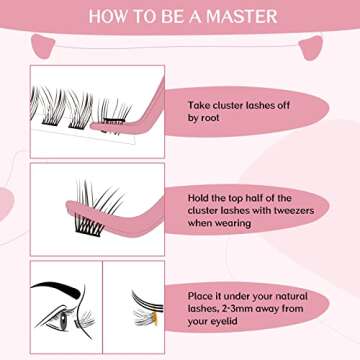 HOW TO BE A MASTER

Take cluster lashes off by root

Hold the top half of the cluster lashes with tweezers when wearing

Place it under your natural lashes, 2-3mm away from your eyelid