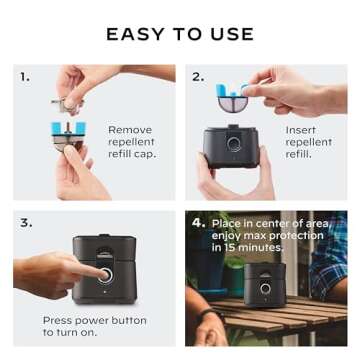 EASY TO USE

1.

Remove repellent refill cap.

2.

Insert repellent refill.

3.

Press power button to turn on.

4. Place in center of area, enjoy max protection in 15 minutes.