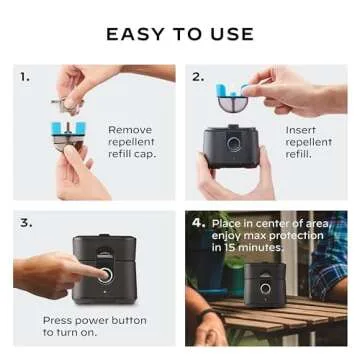 EASY TO USE

1.

Remove repellent refill cap.

2.

Insert repellent refill.

3.

Press power button to turn on.

4. Place in center of area, enjoy max protection in 15 minutes.