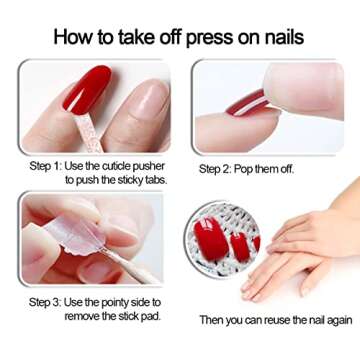 How to take off press on nails

Step 1: Use the cuticle pusher to push the sticky tabs.

Step 2: Pop them off.

Step 3: Use the pointy side to remove the stick pad.

Then you can reuse the nail again