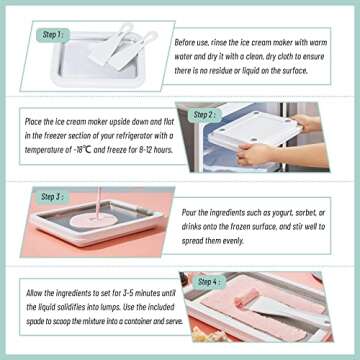 Step 1 :

Before use, rinse the ice cream maker with warm water and dry it with a clean, dry cloth to ensure there is no residue or liquid on the surface.

Place the ice cream maker upside down and flat in the freezer section of your refrigerator with a temperature of -18℃ and freeze for 8-12 hours.

Step 2 :

Step 3 :

Pour the ingredients such as yogurt, sorbet, or drinks onto the frozen surface, and stir well to spread them evenly.

Allow the ingredients to set for 3-5 minutes until the liquid solidifies into lumps. Use the included spade to scoop the mixture into a container and serve.

Step 4 :