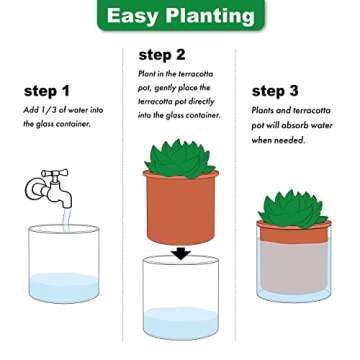 Easy Planting

step 1

Add 1/3 of water into the glass container.

step 2

Plant in the terracotta pot, gently place the terracotta pot directly into the glass container.

step 3

Plants and terracotta pot will absorb water when needed.