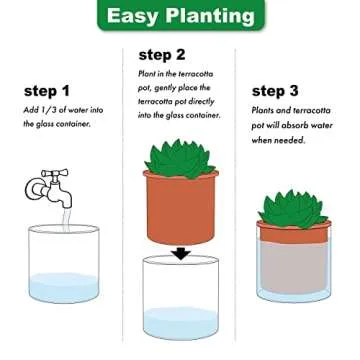 Easy Planting

step 1

Add 1/3 of water into the glass container.

step 2

Plant in the terracotta pot, gently place the terracotta pot directly into the glass container.

step 3

Plants and terracotta pot will absorb water when needed.