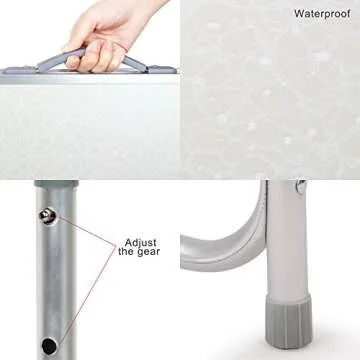 Waterproof

Adjust the gear