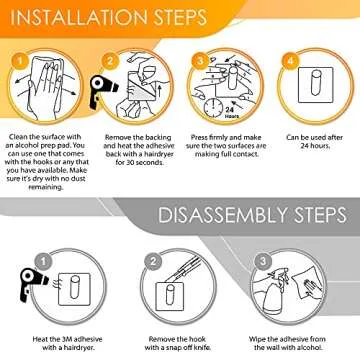 INSTALLATION STEPS

1

Clean the surface with an alcohol prep pad. You can use one that comes with the hooks or any that you have available. Make sure it's dry with no dust remaining.

2

Remove the backing and heat the adhesive back with a hairdryer for 30 seconds.

3

24 Hours

Press firmly and make sure the two surfaces are making full contact.

4

Can be used after 24 hours.

DISASSEMBLY STEPS

1

Heat the 3M adhesive with a hairdryer.

2

Remove the hook with a snap off knife.

3

Wipe the adhesive from the wall with alcohol.