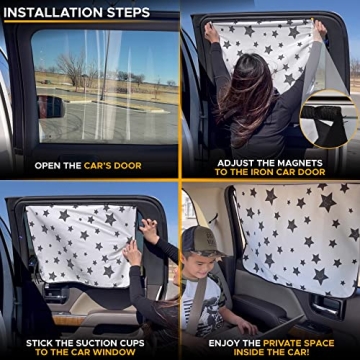 INSTALLATION STEPS

OPEN THE CAR'S DOOR

ADJUST THE MAGNETS TO THE IRON CAR DOOR

STICK THE SUCTION CUPS TO THE CAR WINDOW

ENJOY THE PRIVATE SPACE INSIDE THE CAR!