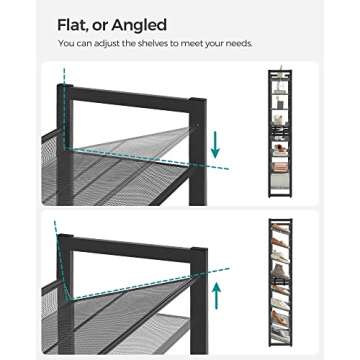 Flat, or Angled

You can adjust the shelves to meet your needs.