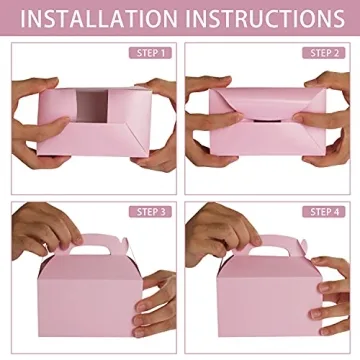 INSTALLATION INSTRUCTIONS

STEP 1

STEP 2

STEP 3

STEP 4