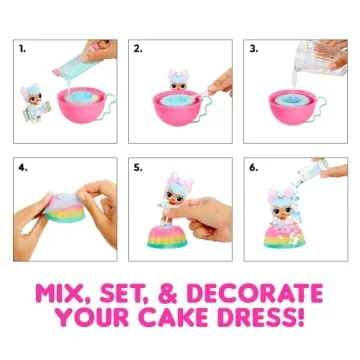 1.

2.

3.

4.

5.

6.

MIX, SET, & DECORATE YOUR CAKE DRESS!