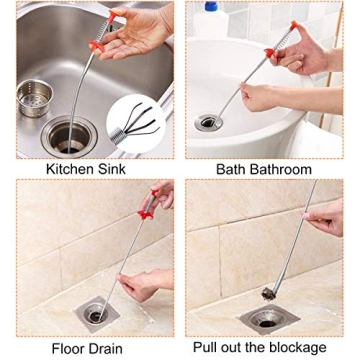 Kitchen Sink

Bath Bathroom

Floor Drain

Pull out the blockage