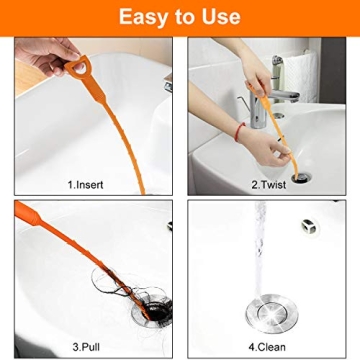 Easy to Use

1.Insert

2.Twist

3.Pull

4.Clean