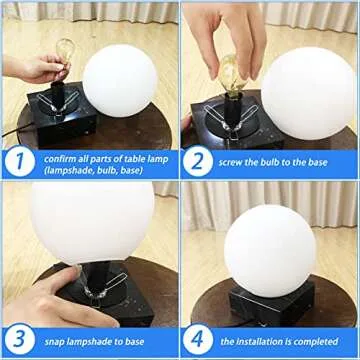 1 confirm all parts of table lamp (lampshade, bulb, base)

2 screw the bulb to the base

3 snap lampshade to base

4 the installation is completed