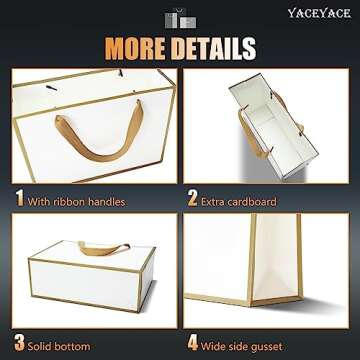 YACEYACE

MORE DETAILS

1 With ribbon handles

2 Extra cardboard

3 Solid bottom

4 Wide side gusset