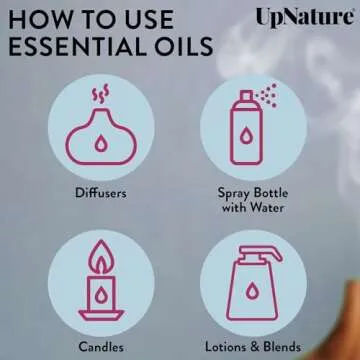 HOW TO USE
ESSENTIAL OILS

UpNature

Diffusers

Spray Bottle with Water

Candles

Lotions & Blends