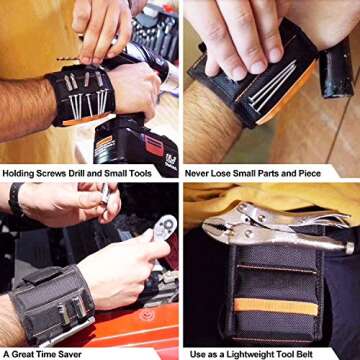 Holding Screws Drill and Small Tools

Never Lose Small Parts and Piece

A Great Time Saver

Use as a Lightweight Tool Belt