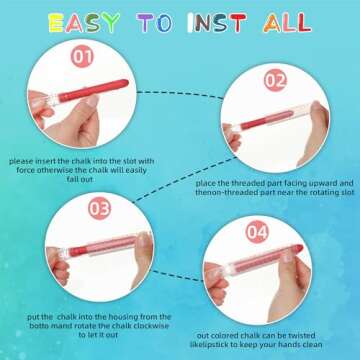 EASY TO INST ALL

01

please insert the chalk into the slot with force otherwise the chalk will easily fall out

02

place the threaded part facing upward and thenon-threaded part near the rotating slot

03

put the chalk into the housing from the botto mand rotate the chalk clockwise to let it out

04

out colored chalk can be twisted likelipstick to keep your hands clean