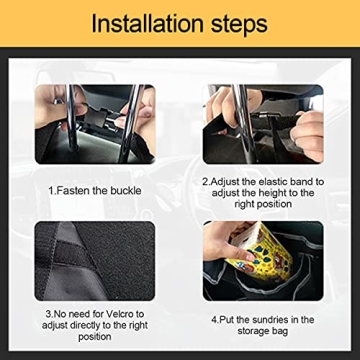 Installation steps

1.Fasten the buckle

2.Adjust the elastic band to adjust the height to the right position

3.No need for Velcro to adjust directly to the right position

4.Put the sundries in the storage bag